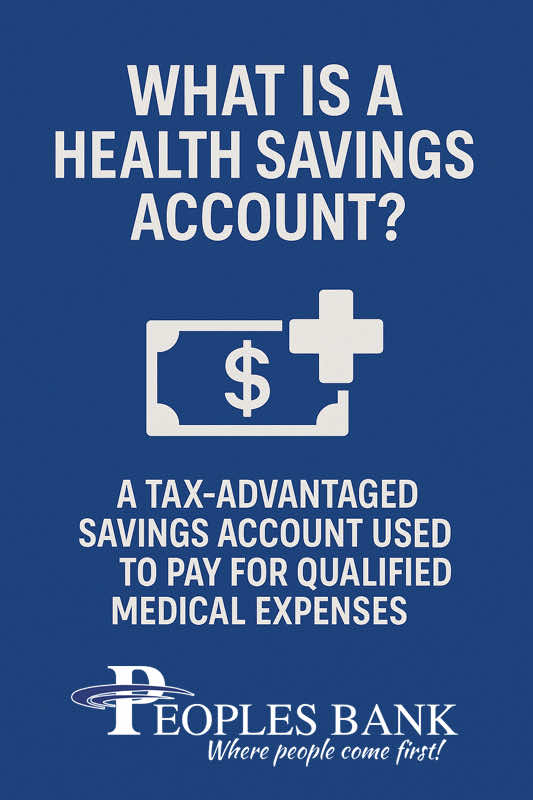 WHAT IS A HEALTH SAVINGS ACCOUNT?

$

A TAX-ADVANTAGED SAVINGS ACCOUNT USED TO PAY FOR QUALIFIED MEDICAL EXPENSES

PEOPLES BANK
Where people come first!