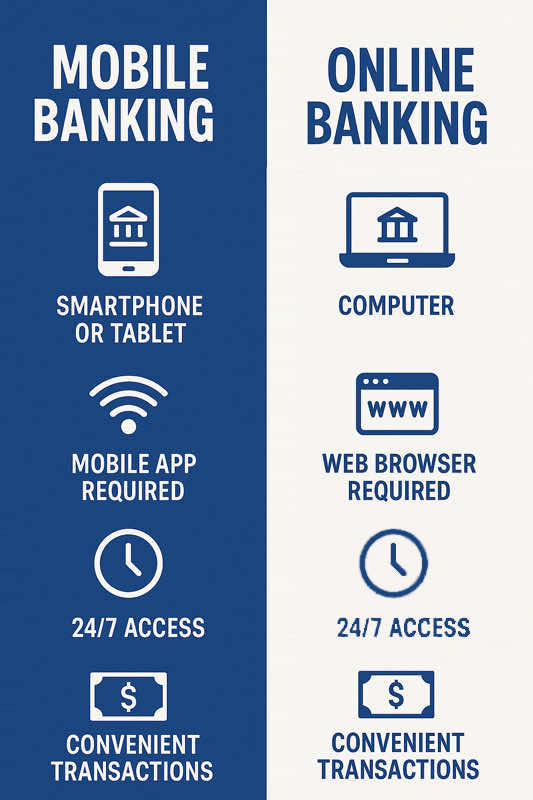 MOBILE BANKING

SMARTPHONE OR TABLET

MOBILE APP REQUIRED

24/7 ACCESS

$

CONVENIENT TRANSACTIONS

ONLINE BANKING

COMPUTER

WWW

WEB BROWSER REQUIRED

24/7 ACCESS

$

CONVENIENT TRANSACTIONS